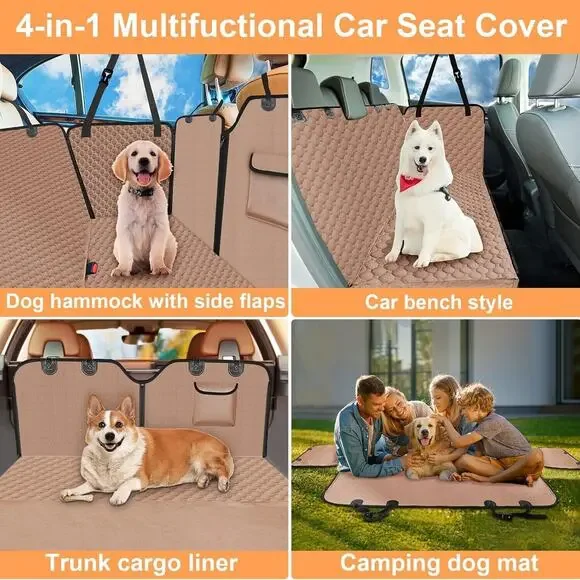 4-in-1 Multifuctional Car Seat Cover

Dog hammock with side flaps

Car bench style

Trunk cargo liner

Camping dog mat